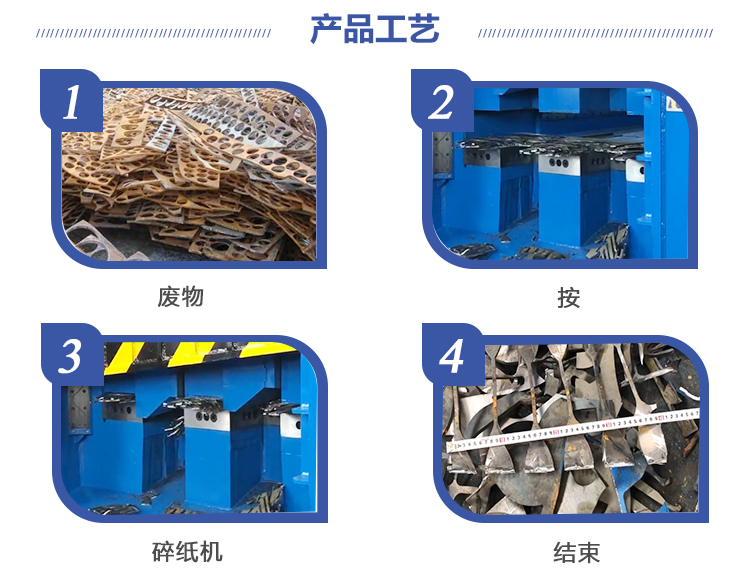 产品工艺

1

废物

2

按

3

碎纸机

4

结束